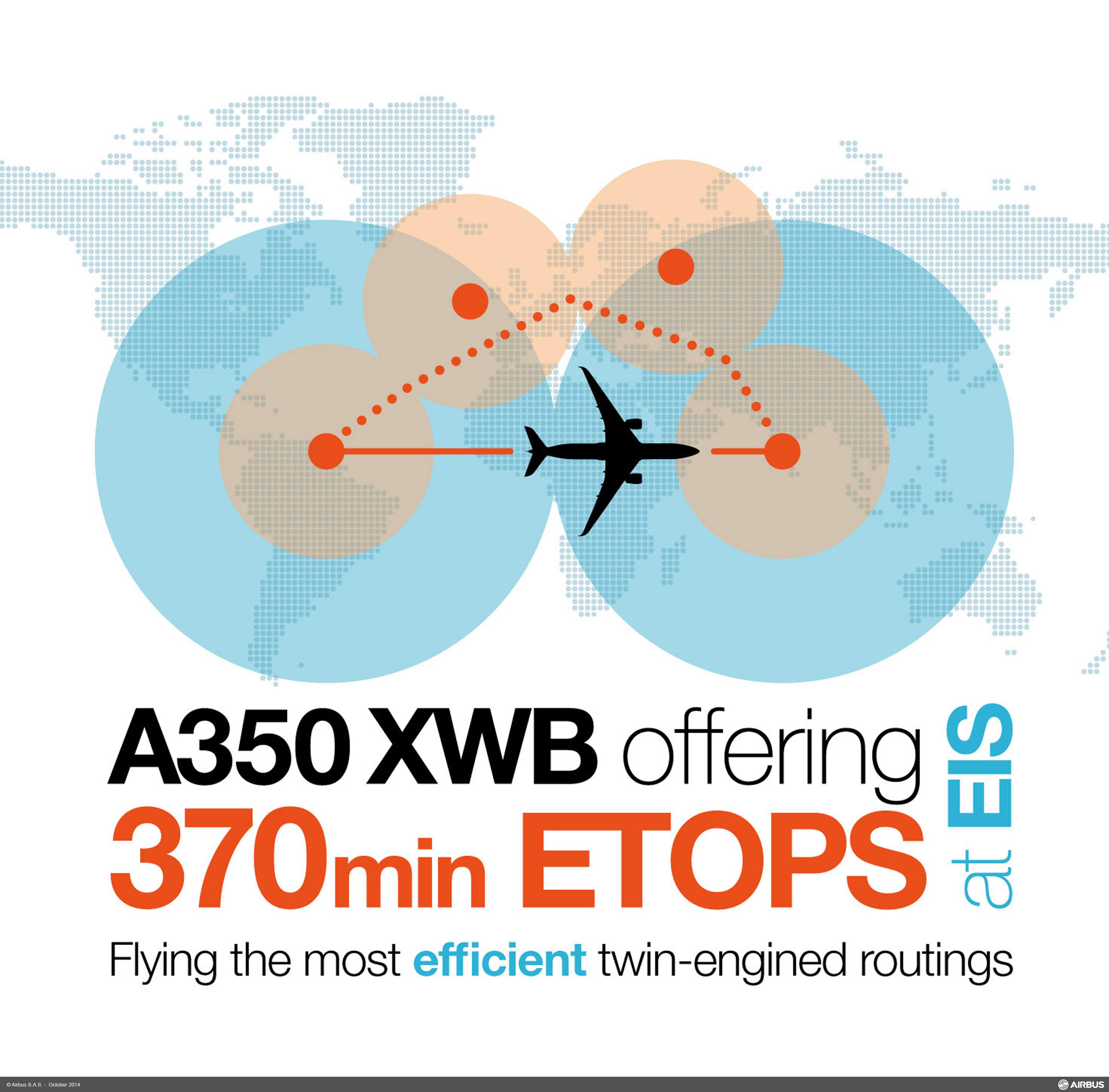 A350 XWB offering
370min ETOPS
at EIS

Flying the most efficient twin-engined routings

© Airbus S.A.S - October 2014

AIRBUS